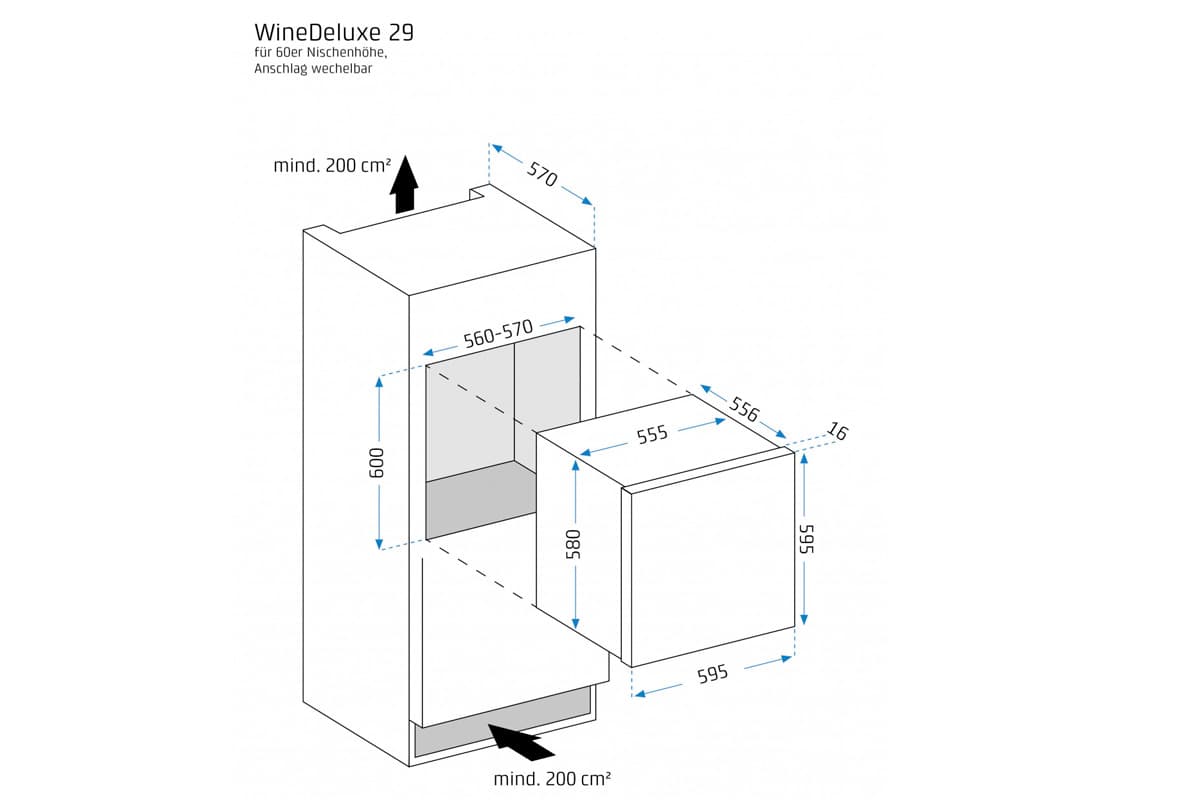 WineDeluxe 29
für 60er Nischenhöhe,
Anschlag wechelbar

mind. 200 cm²

570

560-570

600

556

555

16

580

595

595

mind. 200 cm²